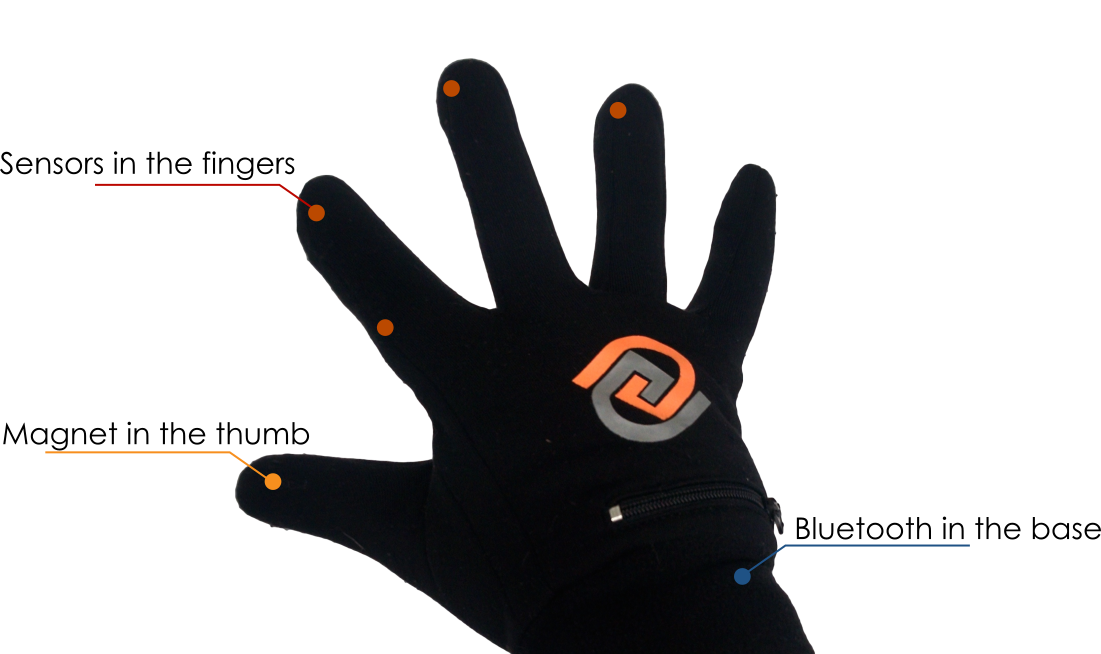 Sensors in the fingers

Magnet in the thumb

Bluetooth in the base